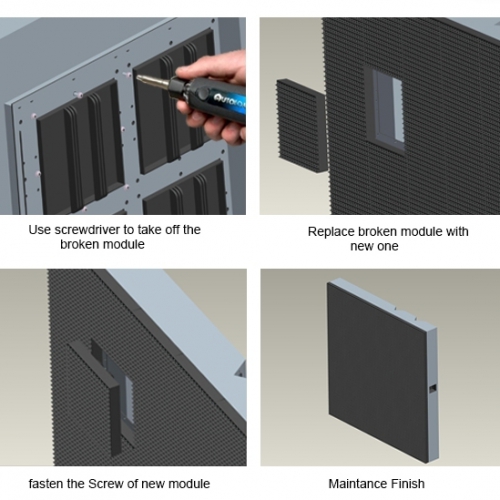 Use screwdriver to take off the broken module

Replace broken module with new one

fasten the Screw of new module

Maintance Finish